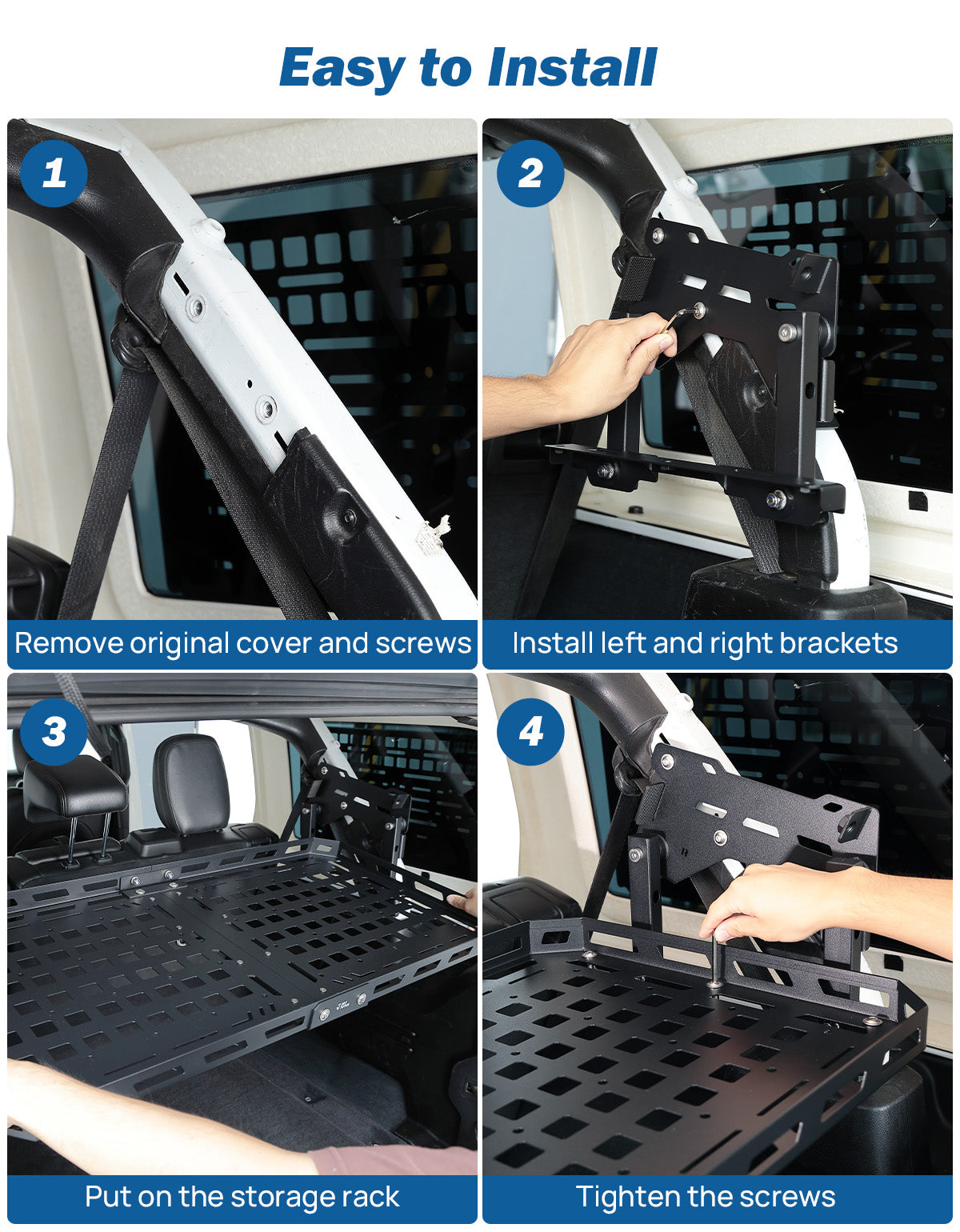 Easy to Install

1

Remove original cover and screws

2

Install left and right brackets

3

Put on the storage rack

4

Tighten the screws