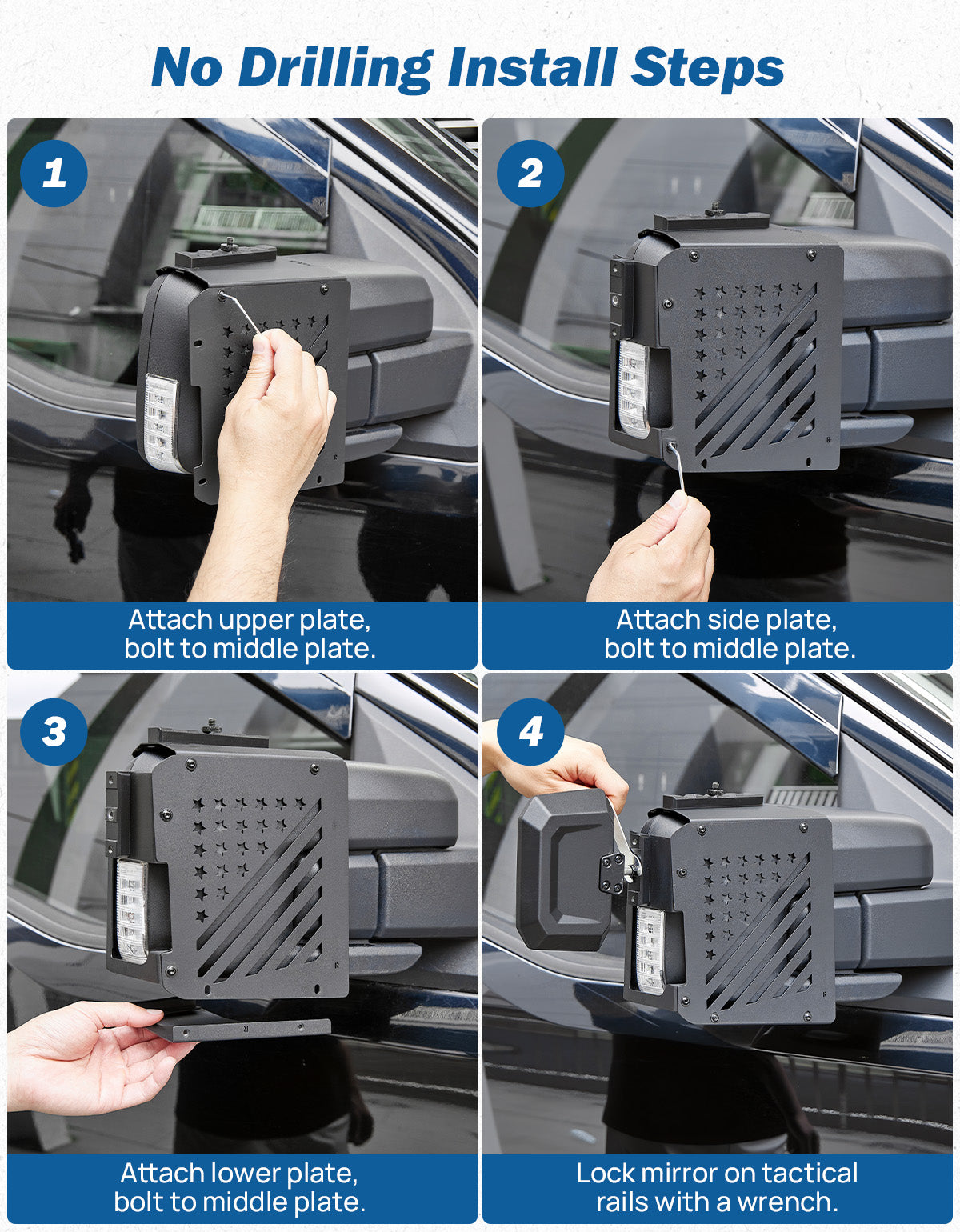 No Drilling Install Steps

1

Attach upper plate, bolt to middle plate.

2

Attach side plate, bolt to middle plate.

3

Attach lower plate, bolt to middle plate.

4

Lock mirror on tactical rails with a wrench.