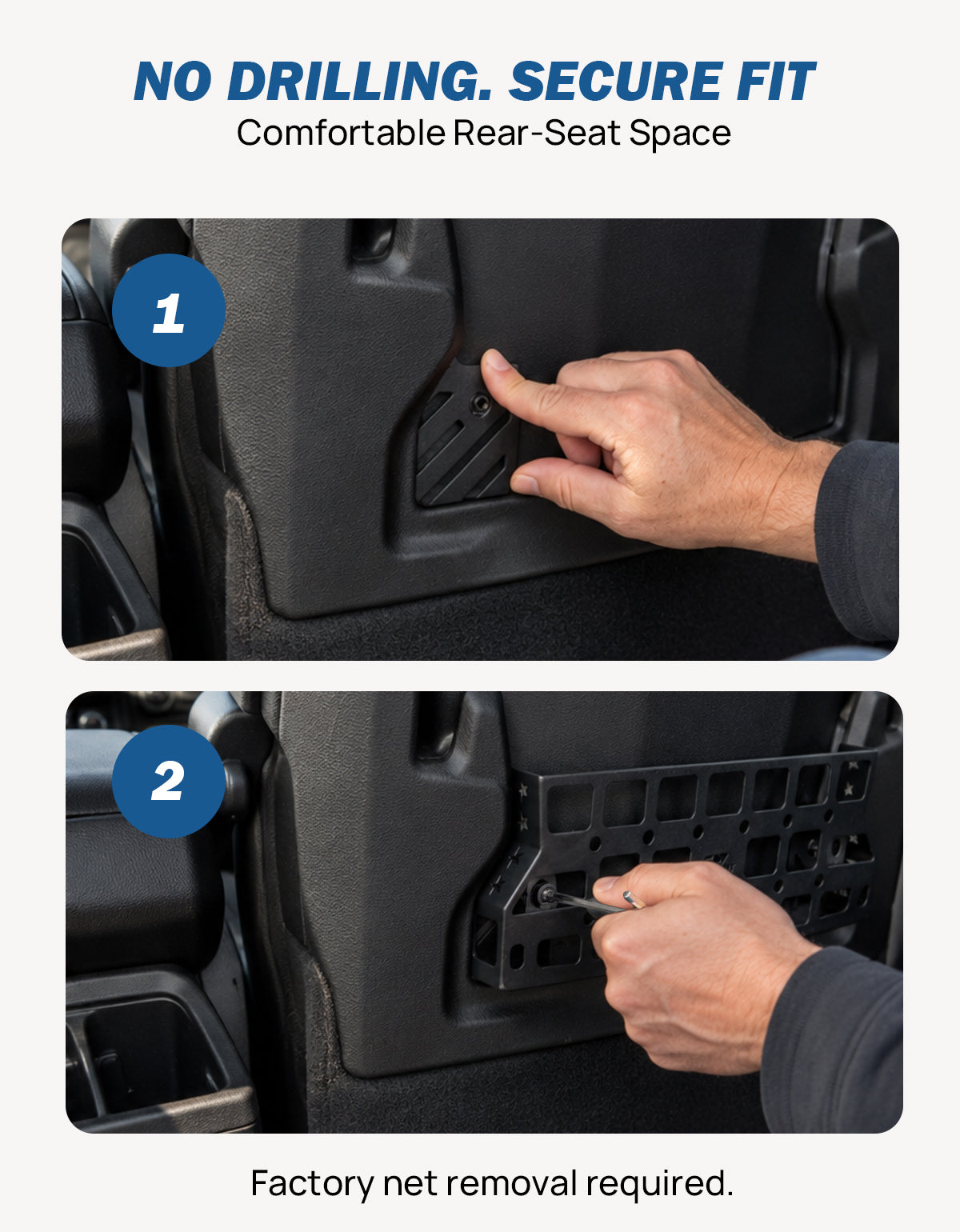 NO DRILLING. SECURE FIT
Comfortable Rear-Seat Space

1

2

Factory net removal required.